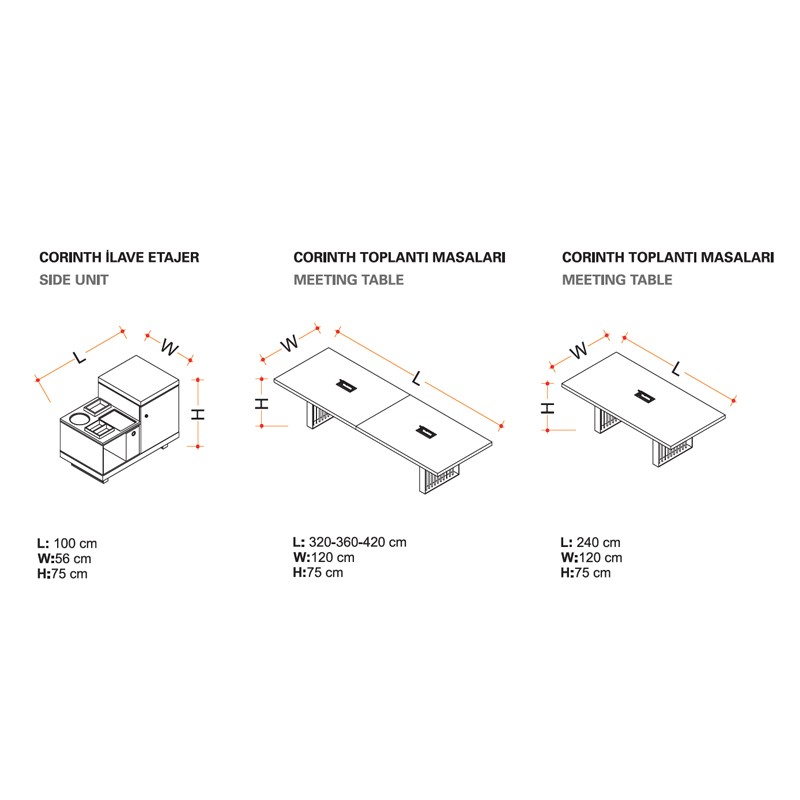 CORINTH İLAVE ETAJER
SIDE UNIT

L
W
H

L: 100 cm
W:56 cm
H:75 cm

CORINTH TOPLANTI MASALARI
MEETING TABLE

W
L
H

L: 320-360-420 cm
W:120 cm
H:75 cm

CORINTH TOPLANTI MASALARI
MEETING TABLE

W
L
H

L: 240 cm
W:120 cm
H:75 cm