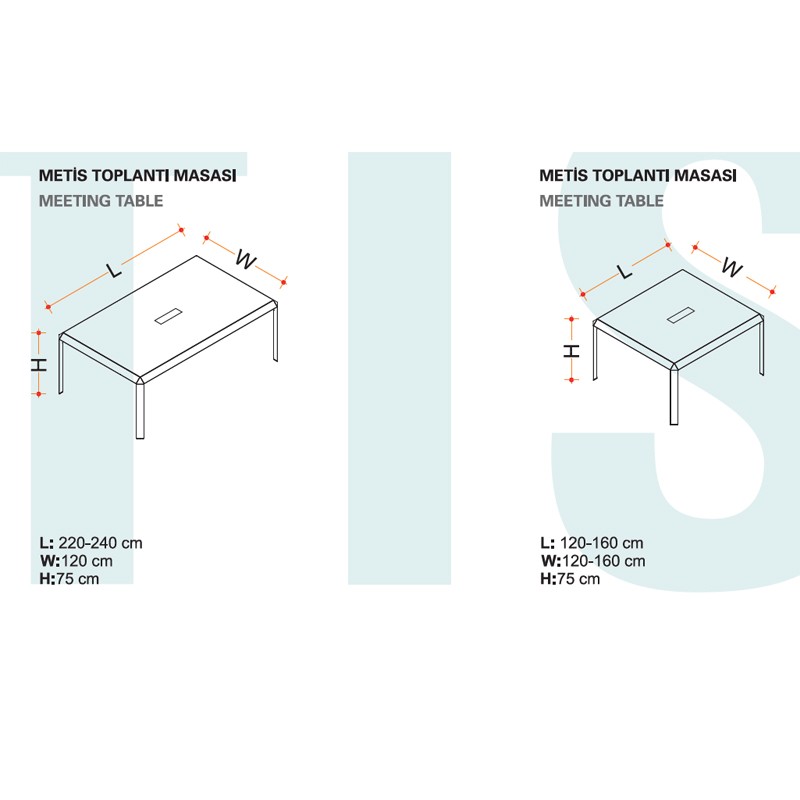 METİS TOPLANTI MASASI
MEETING TABLE

L

W

H

L: 220-240 cm
W:120 cm
H:75 cm

METİS TOPLANTI MASASI
MEETING TABLE

L

W

H

L: 120-160 cm
W:120-160 cm
H:75 cm